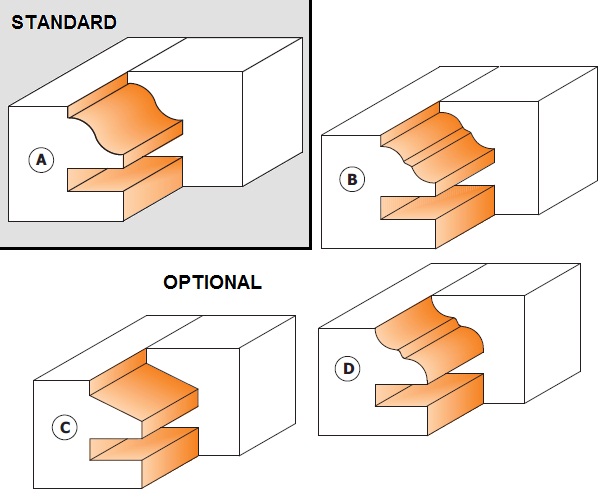 STANDARD

A

B

OPTIONAL

C

D